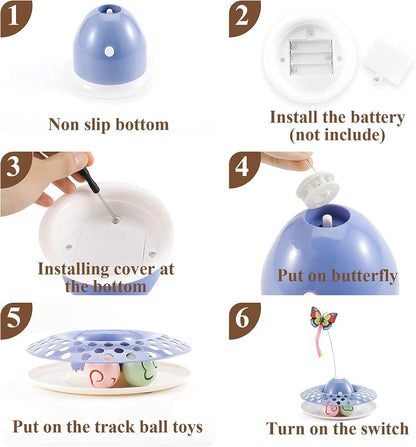 1

Non slip bottom

2

Install the battery (not include)

3

Installing cover at the bottom

4

Put on butterfly

5

Put on the track ball toys

6

Turn on the switch